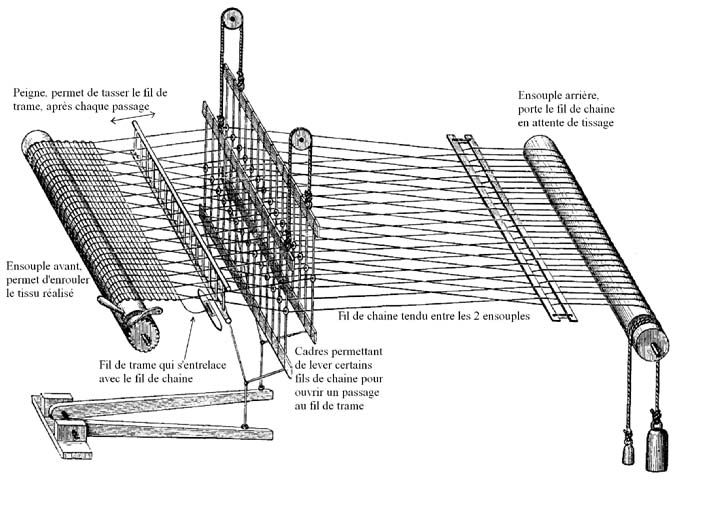 Peigne, permet de tasser le fil de trame, après chaque passage

Ensouple arrière, porte le fil de chaine en attente de tissage

Ensouple avant, permet d'enrouler le tissu réalisé

Fil de chaine tendu entre les 2 ensouples

Fil de trame qui s'entrelace avec le fil de chaine

Cadres permettant de lever certains fils de chaine pour ouvrir un passage au fil de trame